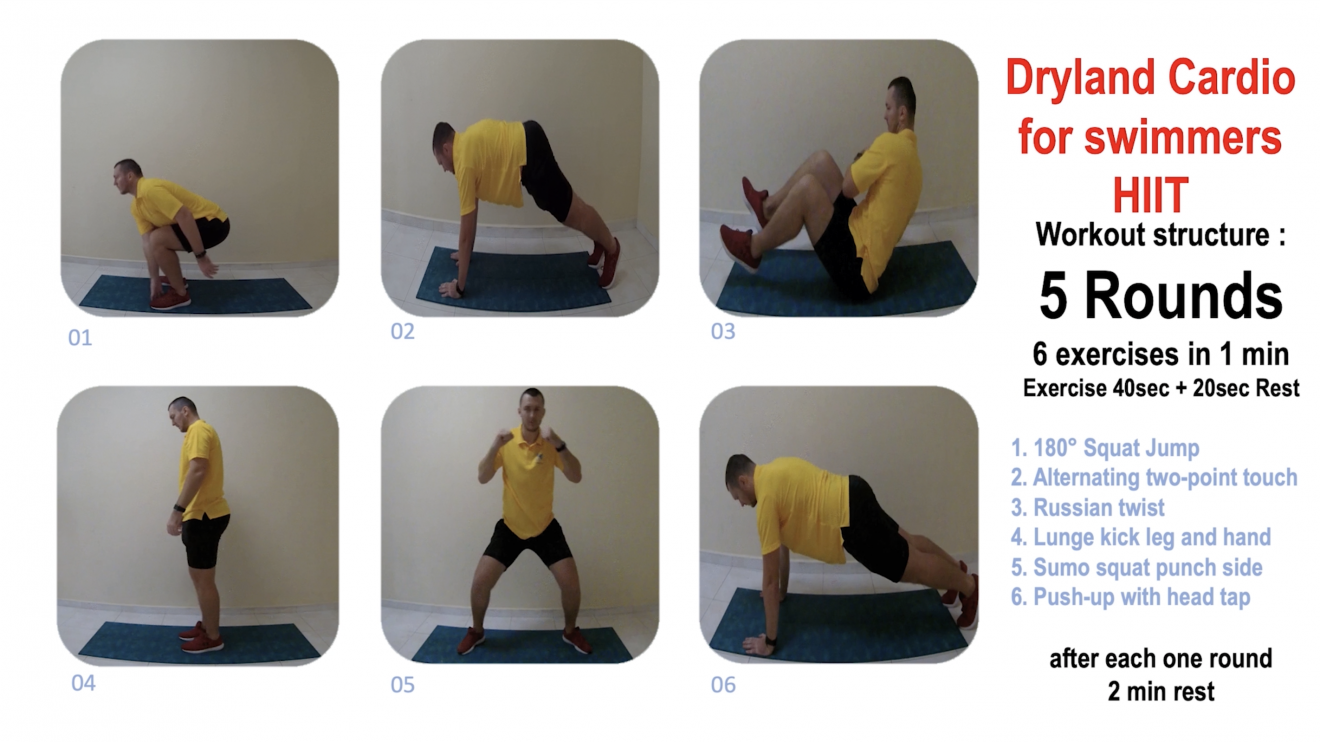 01

02

03

04

05

06

Dryland Cardio for swimmers HIIT

Workout structure :

5 Rounds

6 exercises in 1 min

Exercise 40sec + 20sec Rest

1. 180° Squat Jump
2. Alternating two-point touch
3. Russian twist
4. Lunge kick leg and hand
5. Sumo squat punch side
6. Push-up with head tap

after each one round
2 min rest